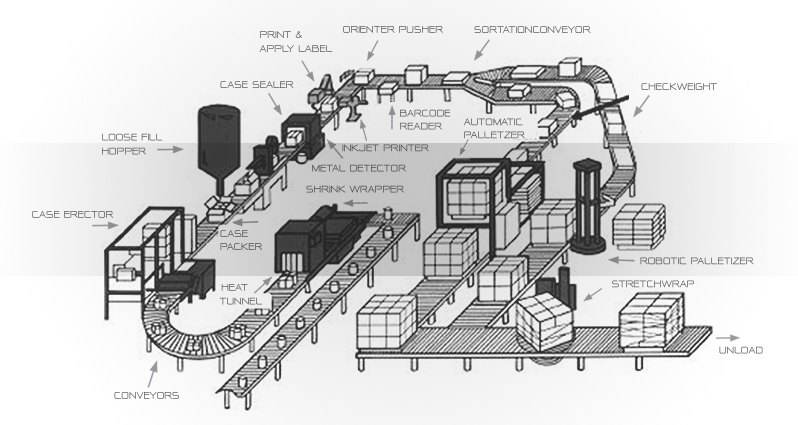 PRINT & APPLY LABEL
ORIENTER PUSHER
SORTATIONCONVEYOR
CASE SEALER
CHECKWEIGHT
BARCODE READER
AUTOMATIC PALLETZER
LOOSE FILL HOPPER
INKJET PRINTER
METAL DETECTOR
SHRINK WRAPPER
CASE ERECTOR
CASE PACKER
ROBOTIC PALLETIZER
HEAT TUNNEL
STRETCHWRAP
UNLOAD
CONVEYORS